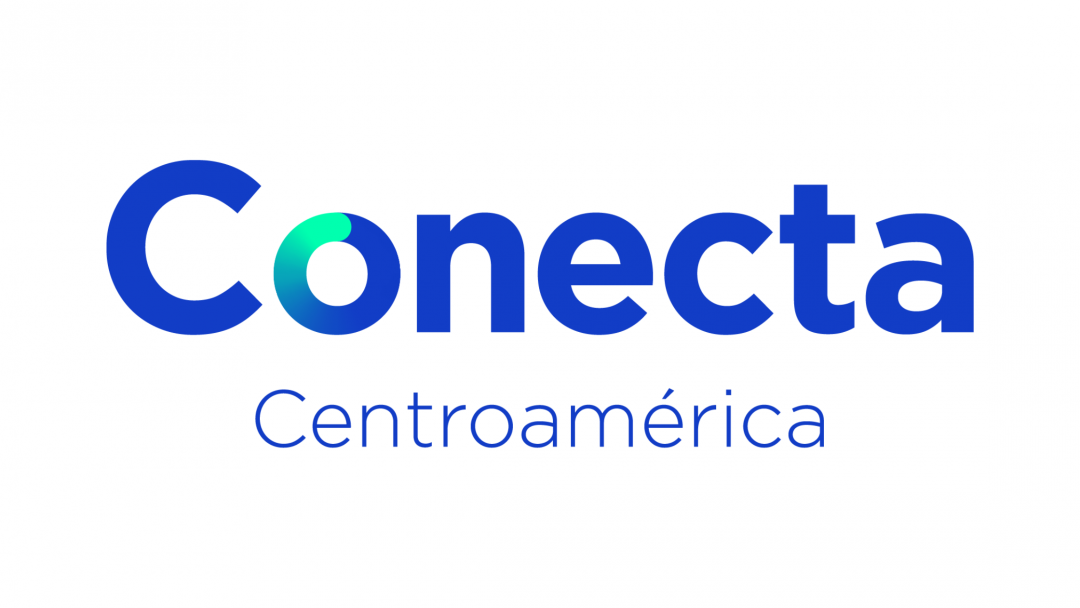 Conecta
Centroamérica